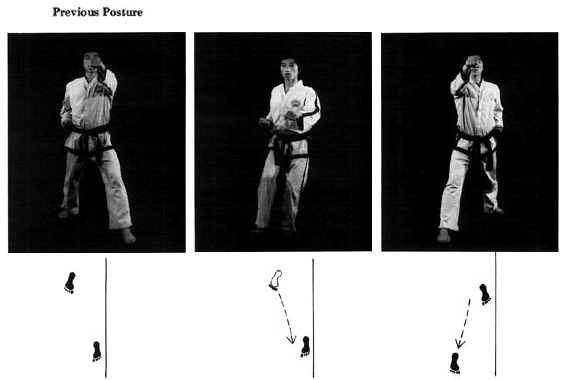 Previous Posture